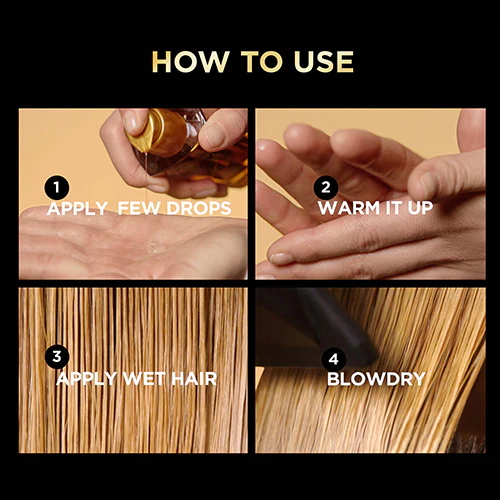 HOW TO USE

1
APPLY FEW DROPS

2
WARM IT UP

3
APPLY WET HAIR

4
BLOWDRY